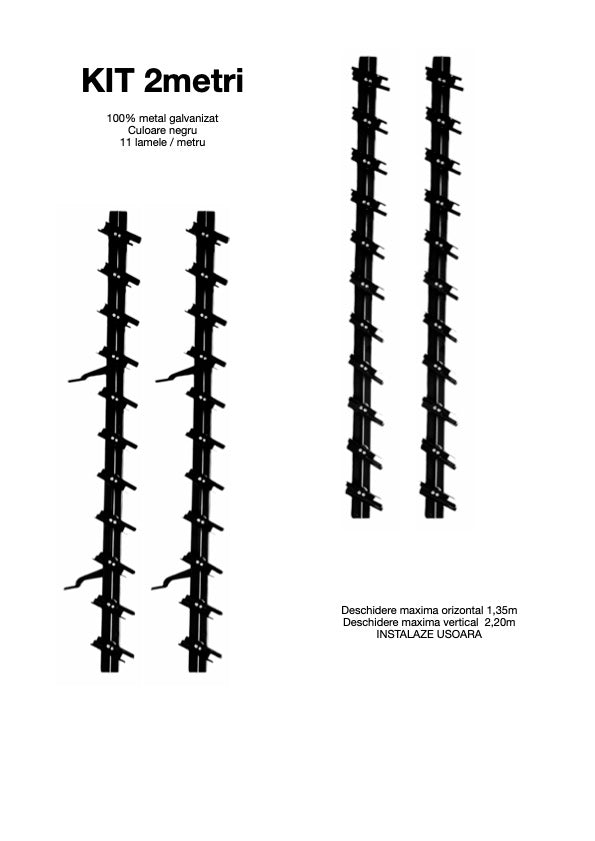 KIT 2metri

100% metal galvanizat
Culoare negru
11 lamele / metru

Deschidere maxima orizontal 1,35m
Deschidere maxima vertical 2,20m
INSTALAZE USOARA